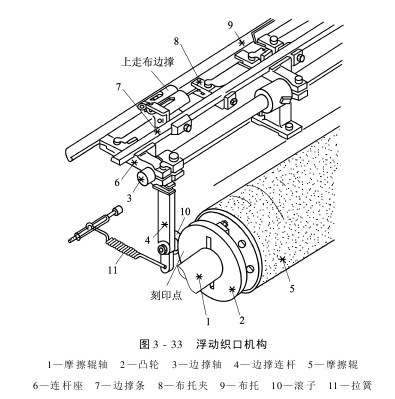 9
8
上走布边撑
7
6
3
10
4
11
刻印点
1
2
5

图 3 - 33　浮动织口机构

1—摩擦辊轴　2—凸轮　3—边撑轴　4—边撑连杆　5—摩擦辊
6—连杆座　7—边撑条　8—布托夹　9—布托　10—滚子　11—拉簧