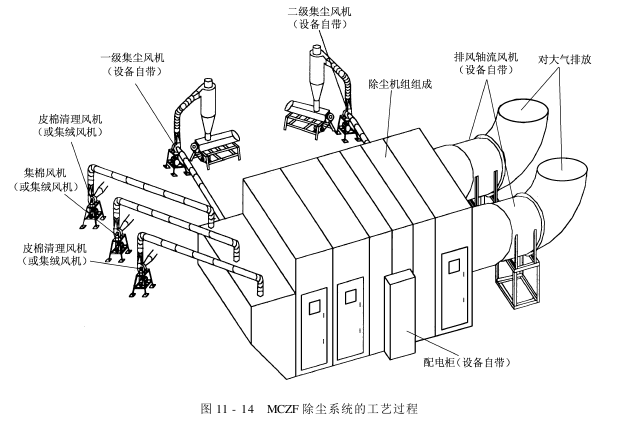 二级集尘风机
（设备自带）

一级集尘风机
（设备自带）

排风轴流风机
（设备自带）

对大气排放

除尘机组组成

皮棉清理风机
（或集绒风机）

集棉风机
（或集绒风机）

皮棉清理风机
（或集绒风机）

配电柜（设备自带）

图 11 - 14　MCZF 除尘系统的工艺过程