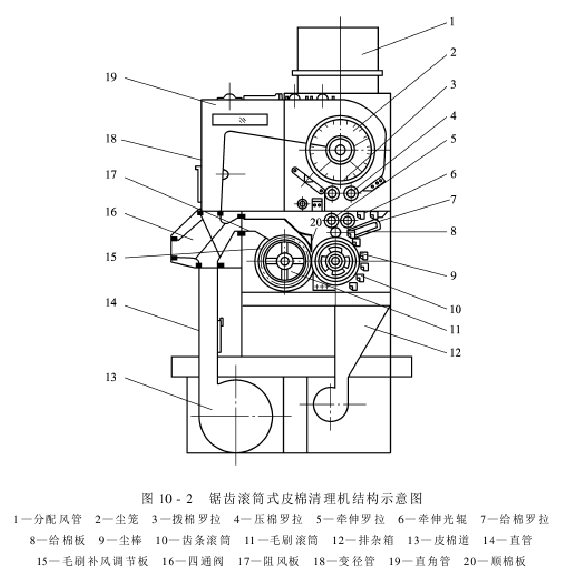 1
2
3
4
5
6
7
8
9
10
11
12
19
18
17
16
15
14
13
20

图 10 - 2 锯齿滚筒式皮棉清理机结构示意图

1—分配风管 2—尘笼 3—拨棉罗拉 4—压棉罗拉 5—牵伸罗拉 6—牵伸光辊 7—给棉罗拉 8—给棉板 9—尘棒 10—齿条滚筒 11—毛刷滚筒 12—排杂箱 13—皮棉道 14—直管 15—毛刷补风调节板 16—四通阀 17—阻风板 18—变径管 19—直角管 20—顺棉板