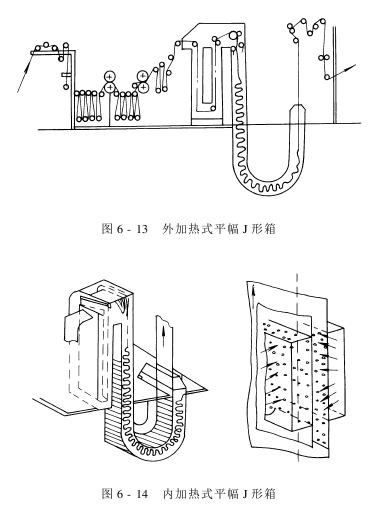 图 6 - 13　外加热式平幅 J 形箱

图 6 - 14　内加热式平幅 J 形箱