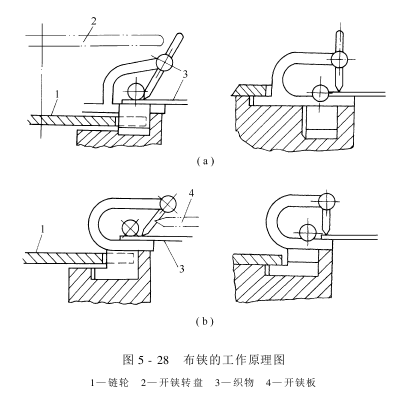 2
3
1
(a)
4
1
3
(b)
图 5 - 28 布铗的工作原理图
1—链轮 2—开铗转盘 3—织物 4—开铗板